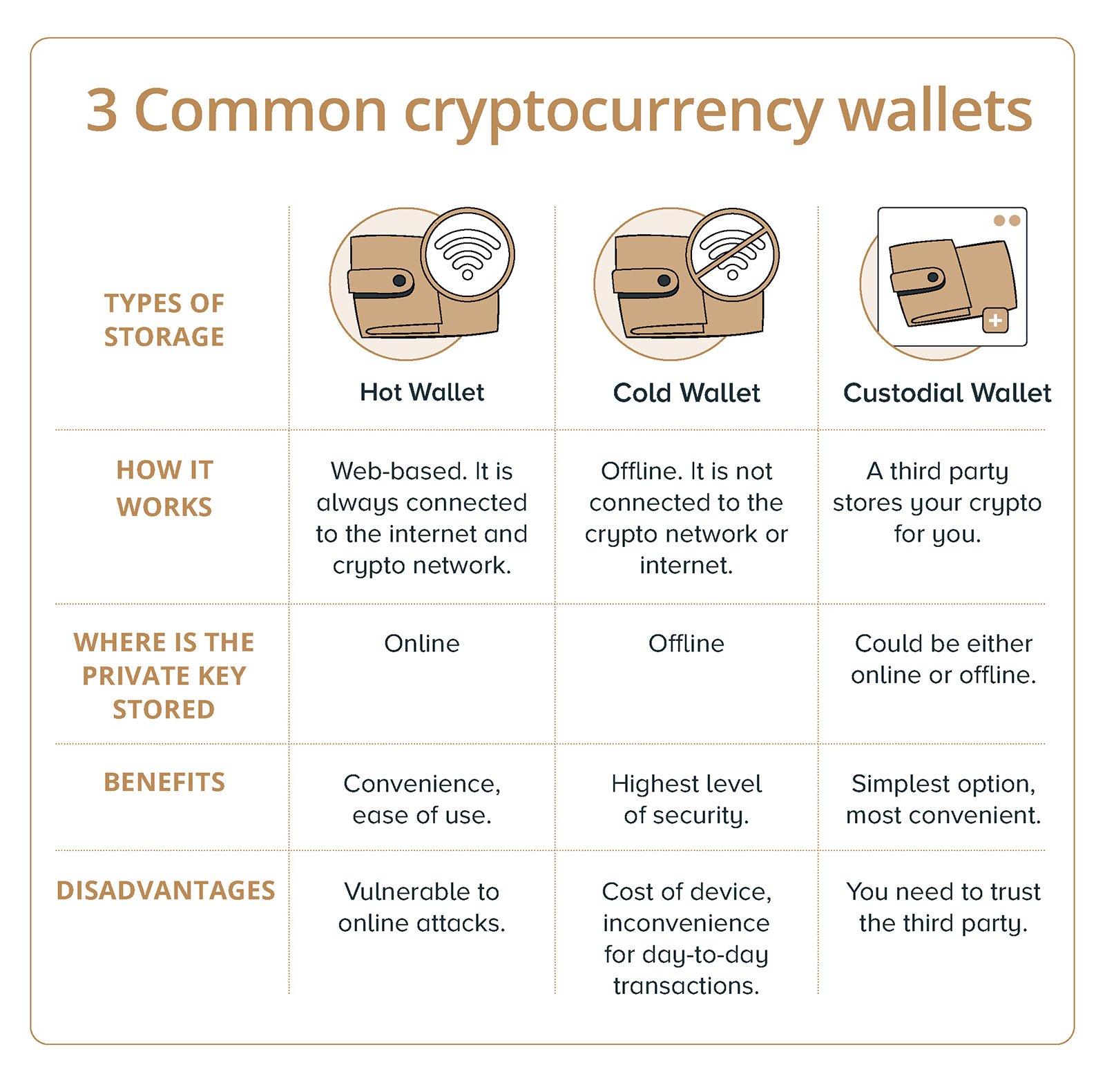 3 Common cryptocurrency wallets

| TYPES OF STORAGE | Hot Wallet | Cold Wallet | Custodial Wallet |
|---|---|---|---|
| HOW IT WORKS | Web-based. It is always connected to the internet and crypto network. | Offline. It is not connected to the crypto network or internet. | A third party stores your crypto for you. |
| WHERE IS THE PRIVATE KEY STORED | Online | Offline | Could be either online or offline. |
| BENEFITS | Convenience, ease of use. | Highest level of security. | Simplest option, most convenient. |
| DISADVANTAGES | Vulnerable to online attacks. | Cost of device, inconvenience for day-to-day transactions. | You need to trust the third party. |